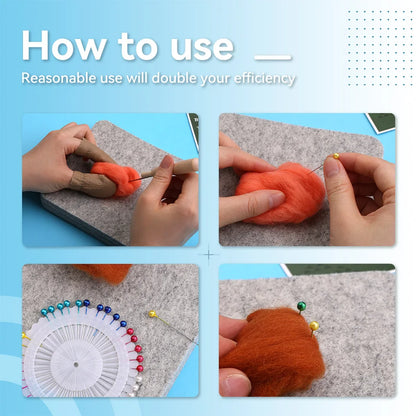 How to use
Reasonable use will double your efficiency